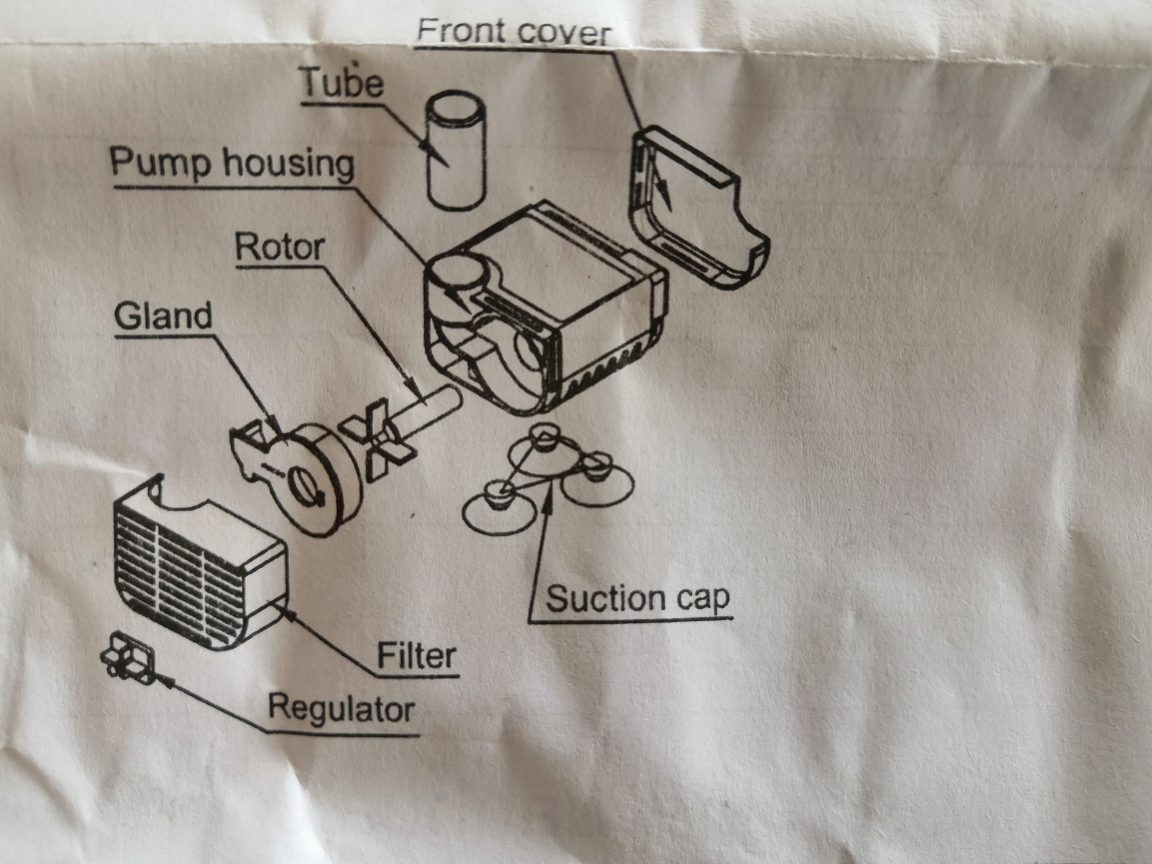 Front cover
Tube
Pump housing
Rotor
Gland
Suction cap
Filter
Regulator